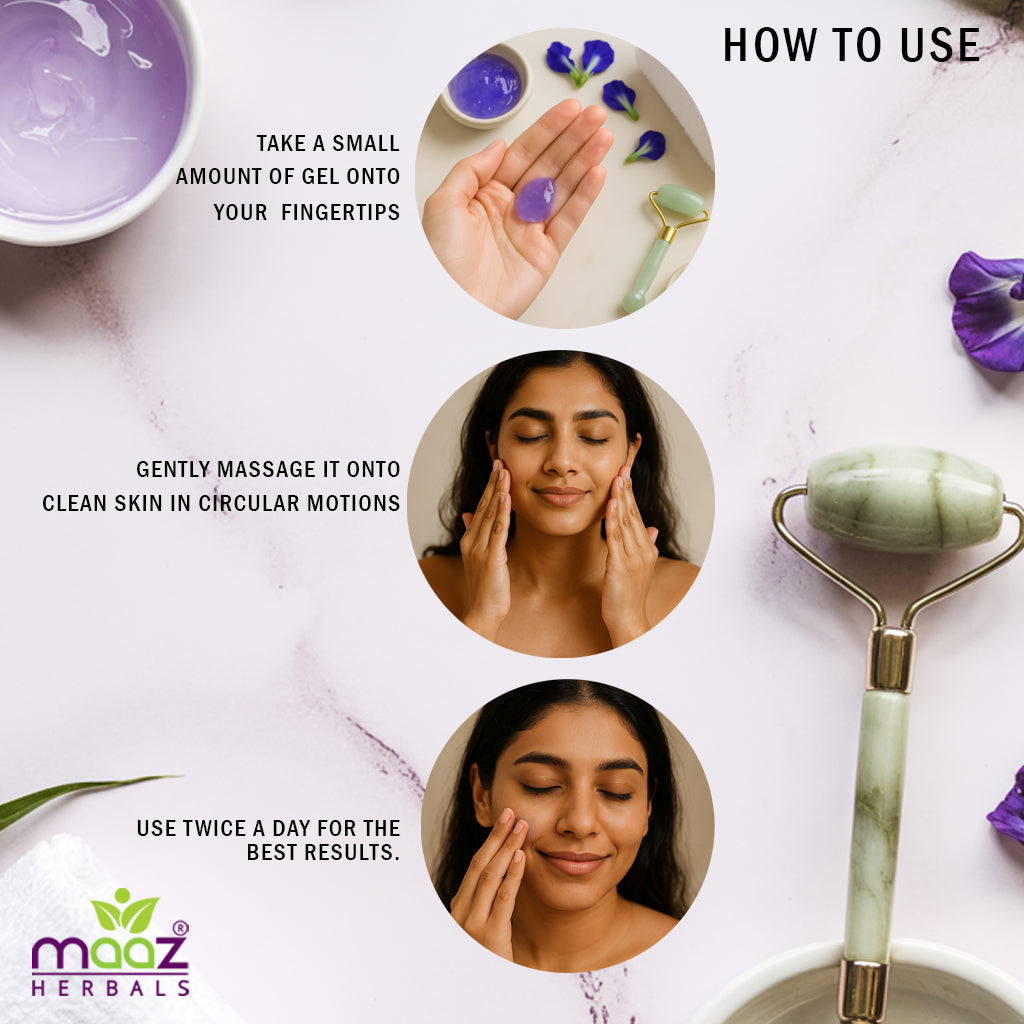 HOW TO USE

TAKE A SMALL AMOUNT OF GEL ONTO YOUR FINGERTIPS

GENTLY MASSAGE IT ONTO CLEAN SKIN IN CIRCULAR MOTIONS

USE TWICE A DAY FOR THE BEST RESULTS.

maaz®
HERBALS