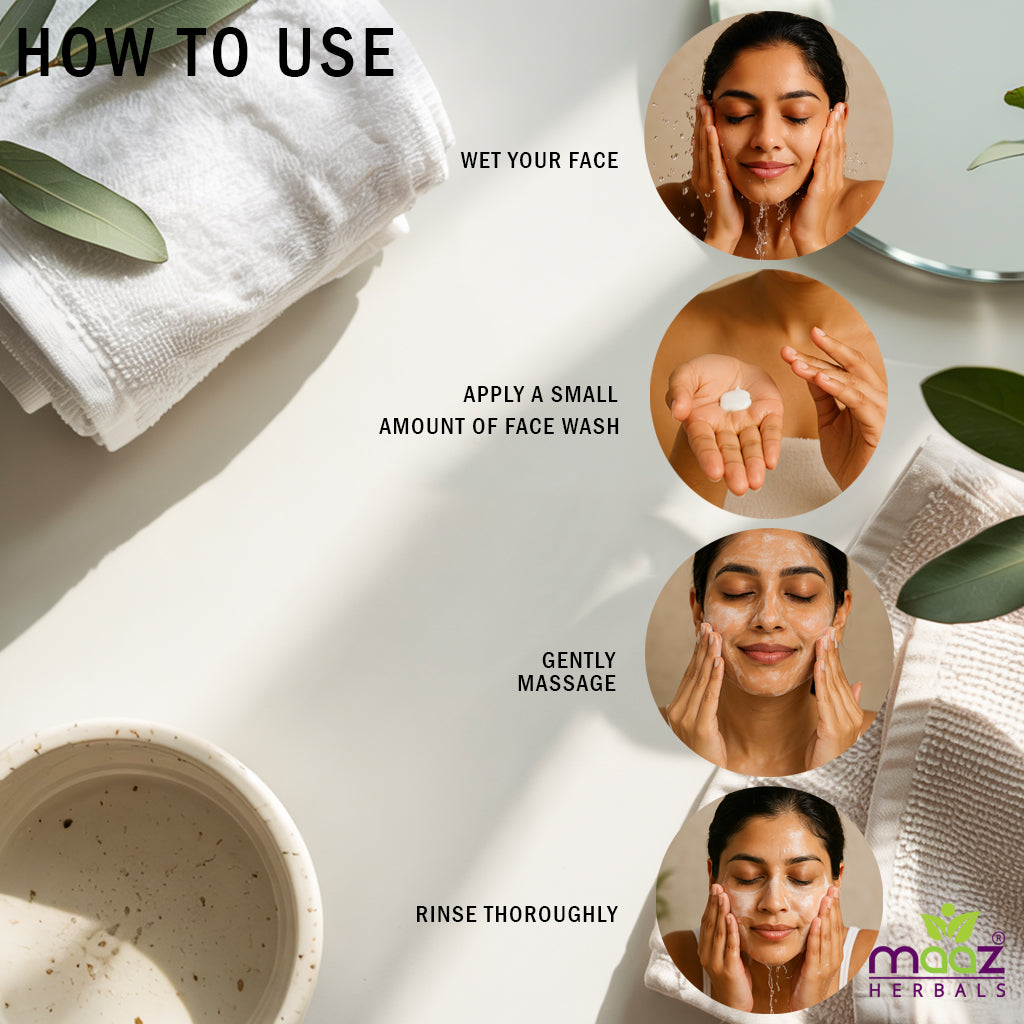 HOW TO USE

WET YOUR FACE

APPLY A SMALL AMOUNT OF FACE WASH

GENTLY MASSAGE

RINSE THOROUGHLY

maaz®
HERBALS