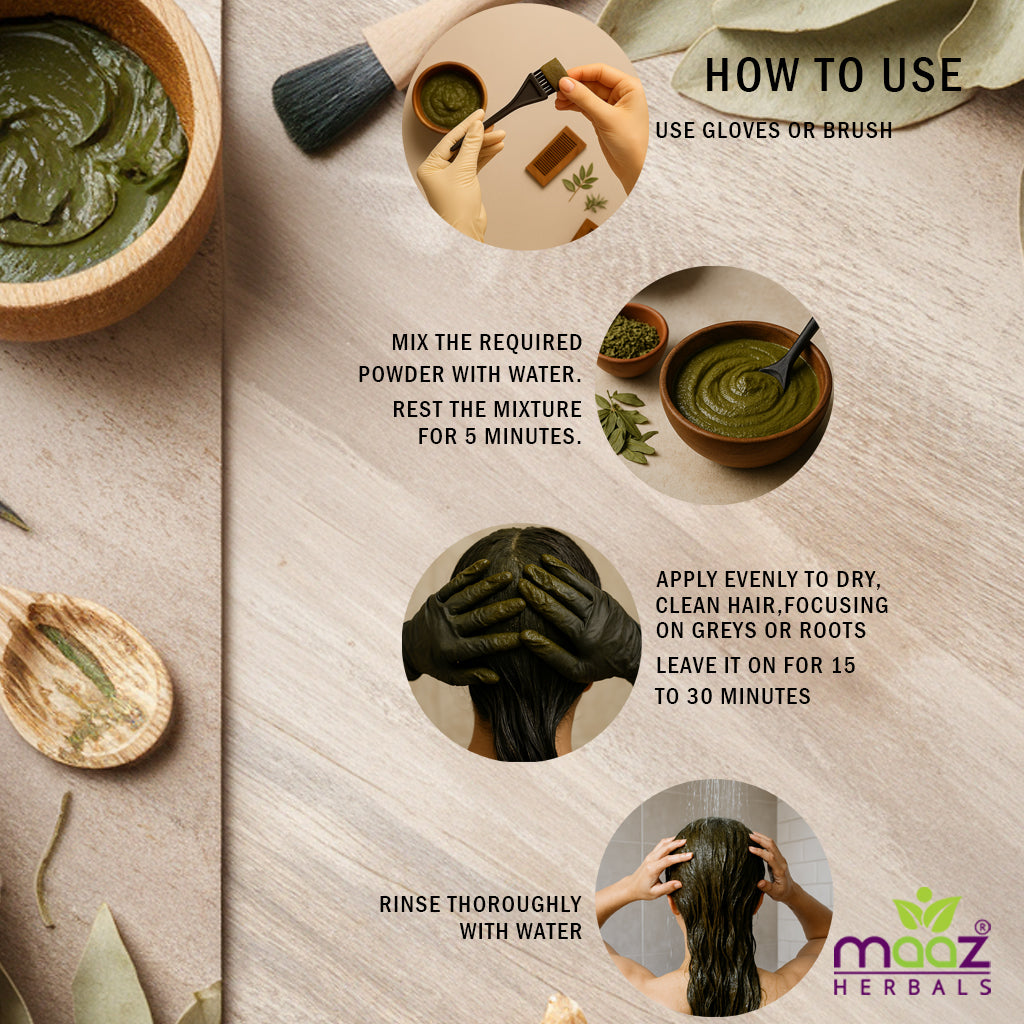 HOW TO USE

USE GLOVES OR BRUSH

MIX THE REQUIRED POWDER WITH WATER.

REST THE MIXTURE FOR 5 MINUTES.

APPLY EVENLY TO DRY, CLEAN HAIR,FOCUSING ON GREYS OR ROOTS

LEAVE IT ON FOR 15 TO 30 MINUTES

RINSE THOROUGHLY WITH WATER

maaz®
HERBALS