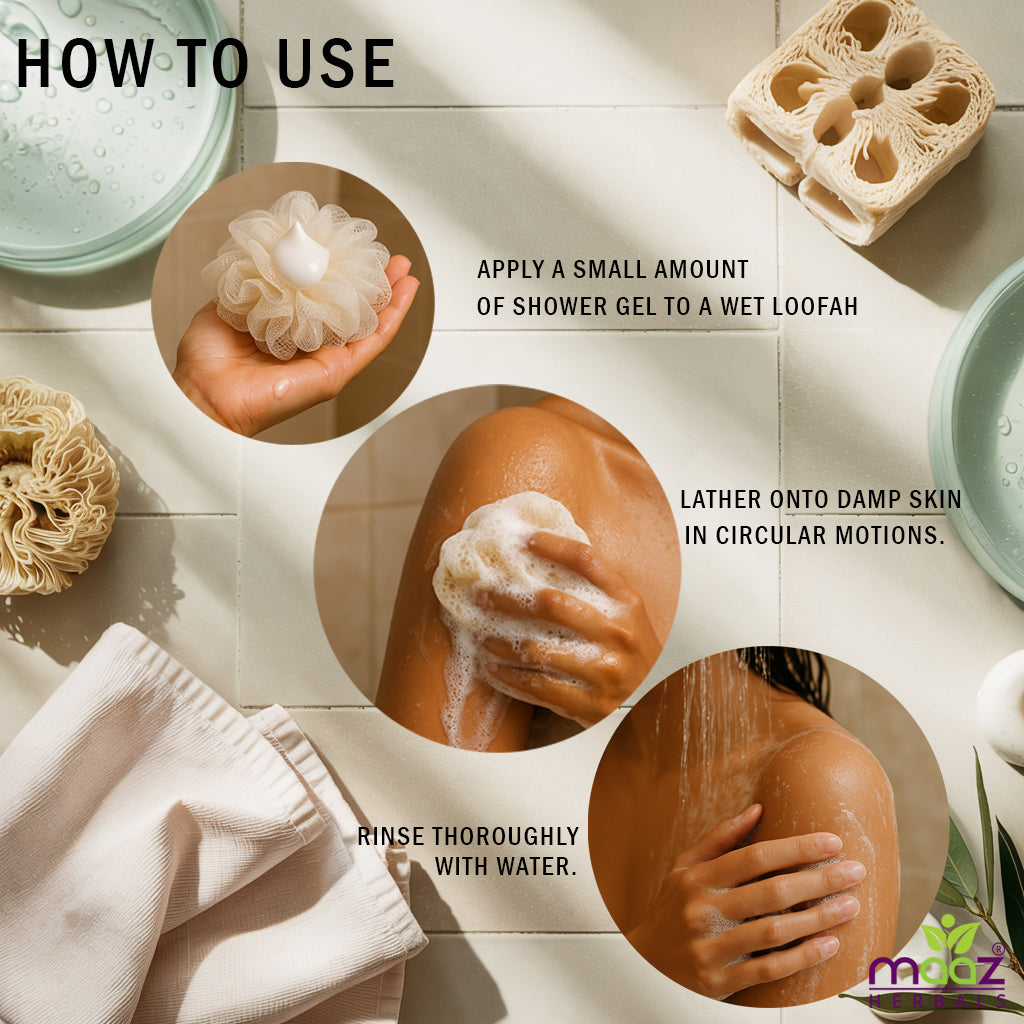 HOW TO USE

APPLY A SMALL AMOUNT OF SHOWER GEL TO A WET LOOFAH

LATHER ONTO DAMP SKIN IN CIRCULAR MOTIONS.

RINSE THOROUGHLY WITH WATER.

maaz®
HERBALS