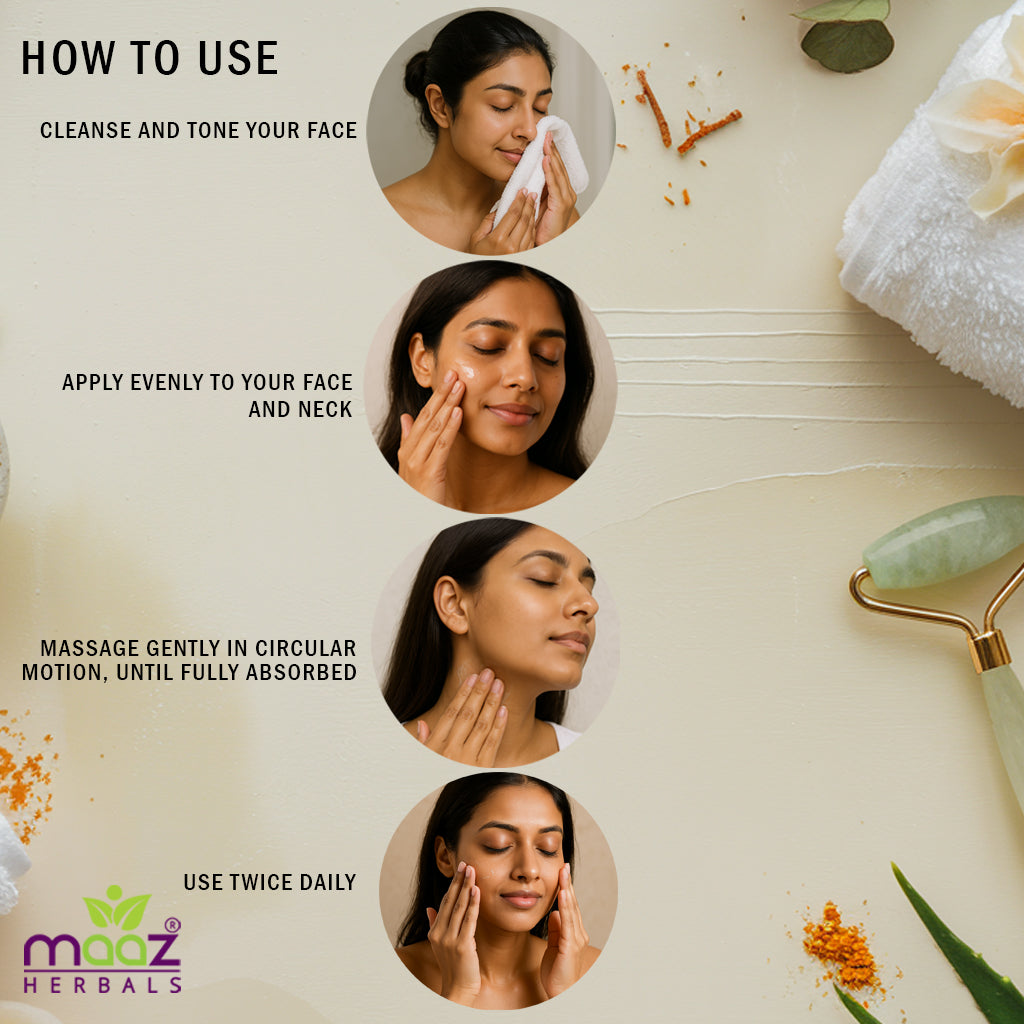 HOW TO USE

CLEANSE AND TONE YOUR FACE

APPLY EVENLY TO YOUR FACE AND NECK

MASSAGE GENTLY IN CIRCULAR MOTION, UNTIL FULLY ABSORBED

USE TWICE DAILY

maaz®
HERBALS