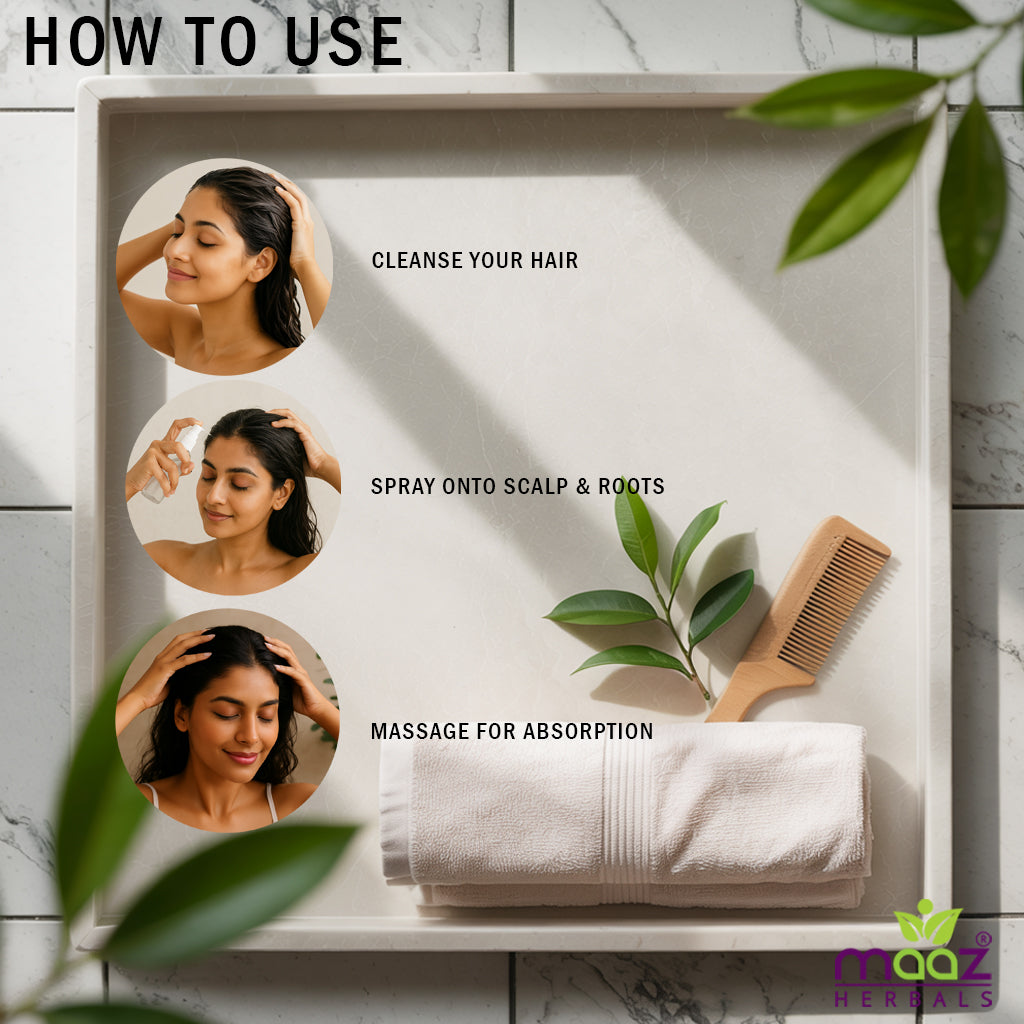 HOW TO USE

CLEANSE YOUR HAIR

SPRAY ONTO SCALP & ROOTS

MASSAGE FOR ABSORPTION

maaz®
HERBALS