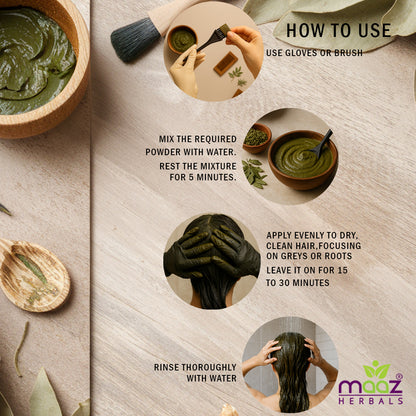 HOW TO USE

USE GLOVES OR BRUSH

MIX THE REQUIRED POWDER WITH WATER.

REST THE MIXTURE FOR 5 MINUTES.

APPLY EVENLY TO DRY, CLEAN HAIR,FOCUSING ON GREYS OR ROOTS

LEAVE IT ON FOR 15 TO 30 MINUTES

RINSE THOROUGHLY WITH WATER

maaz®
HERBALS